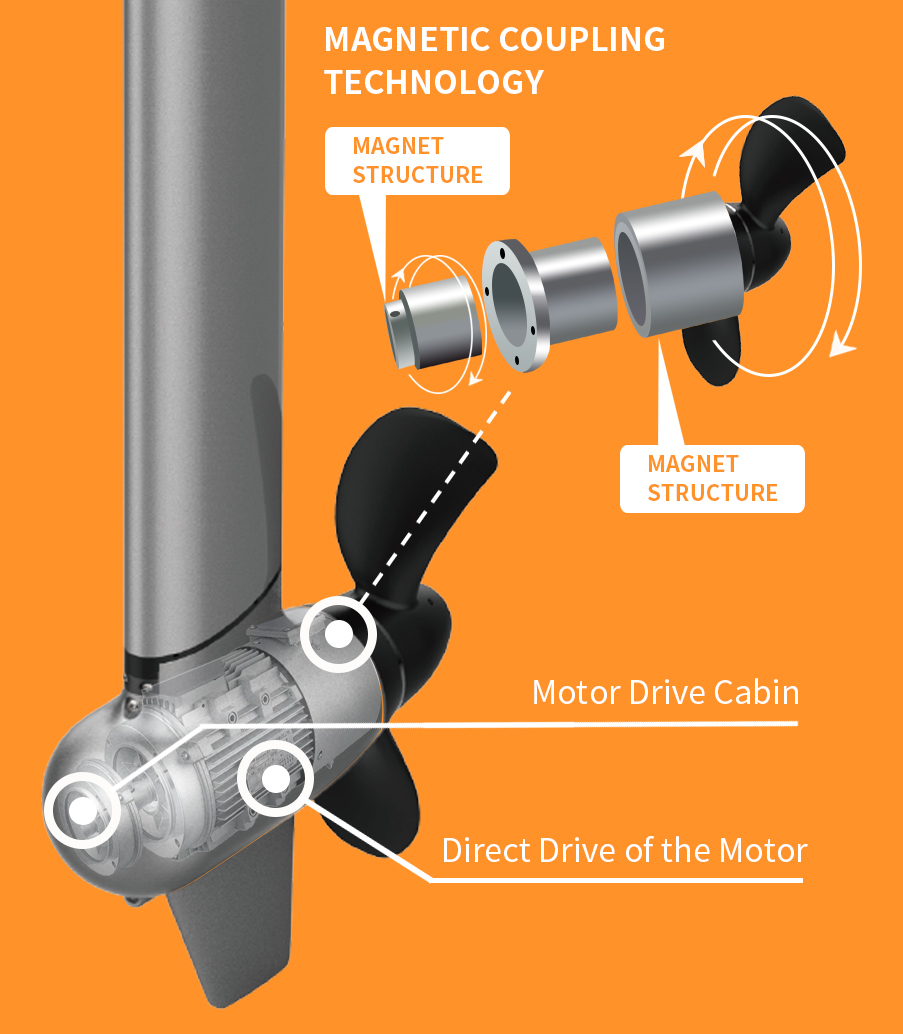 MAGNETIC COUPLING TECHNOLOGY

MAGNET STRUCTURE

MAGNET STRUCTURE

Motor Drive Cabin

Direct Drive of the Motor